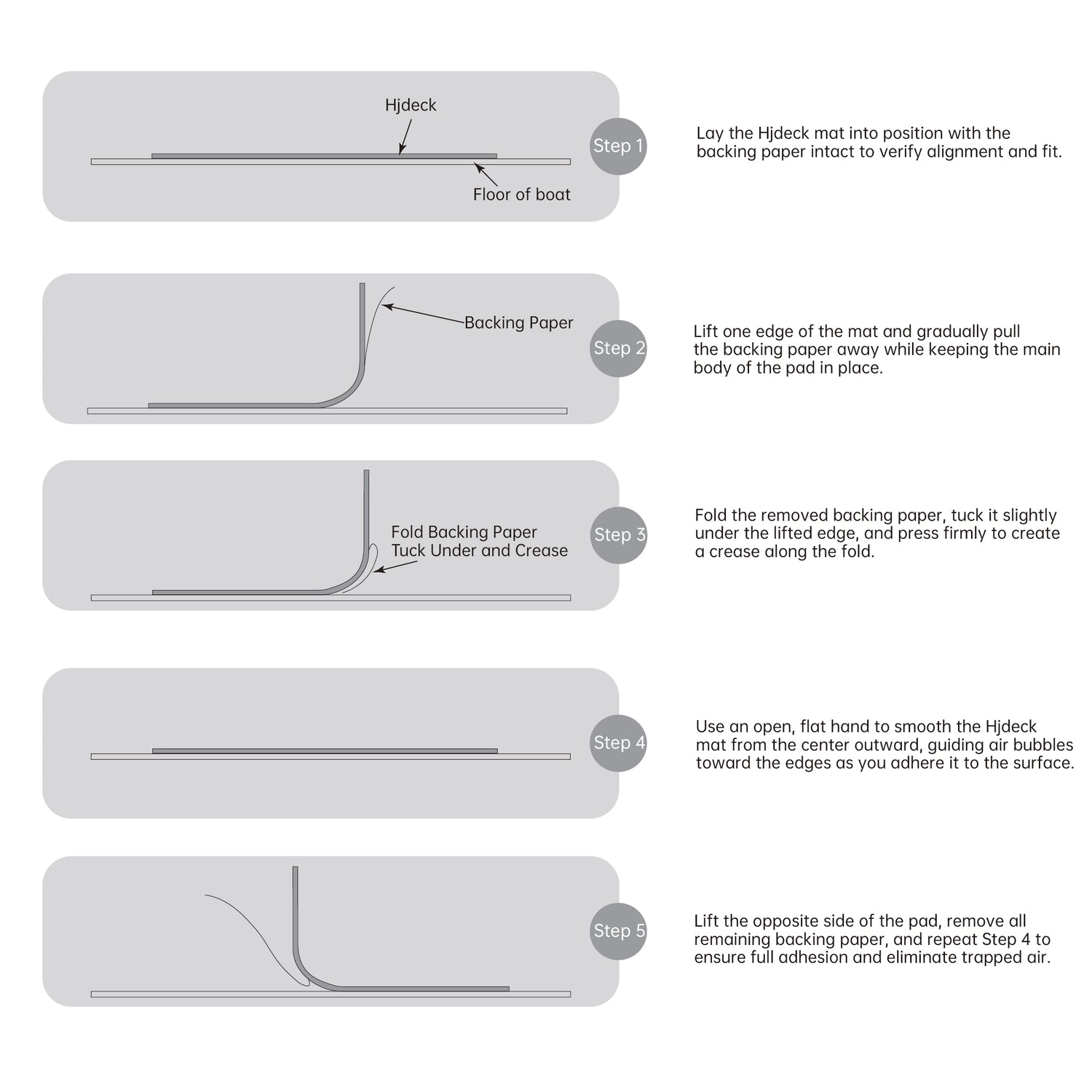 Hjdeck

Floor of boat

Step 1

Lay the Hjdeck mat into position with the backing paper intact to verify alignment and fit.

Backing Paper

Step 2

Lift one edge of the mat and gradually pull the backing paper away while keeping the main body of the pad in place.

Fold Backing Paper
Tuck Under and Crease

Step 3

Fold the removed backing paper, tuck it slightly under the lifted edge, and press firmly to create a crease along the fold.

Step 4

Use an open, flat hand to smooth the Hjdeck mat from the center outward, guiding air bubbles toward the edges as you adhere it to the surface.

Step 5

Lift the opposite side of the pad, remove all remaining backing paper, and repeat Step 4 to ensure full adhesion and eliminate trapped air.