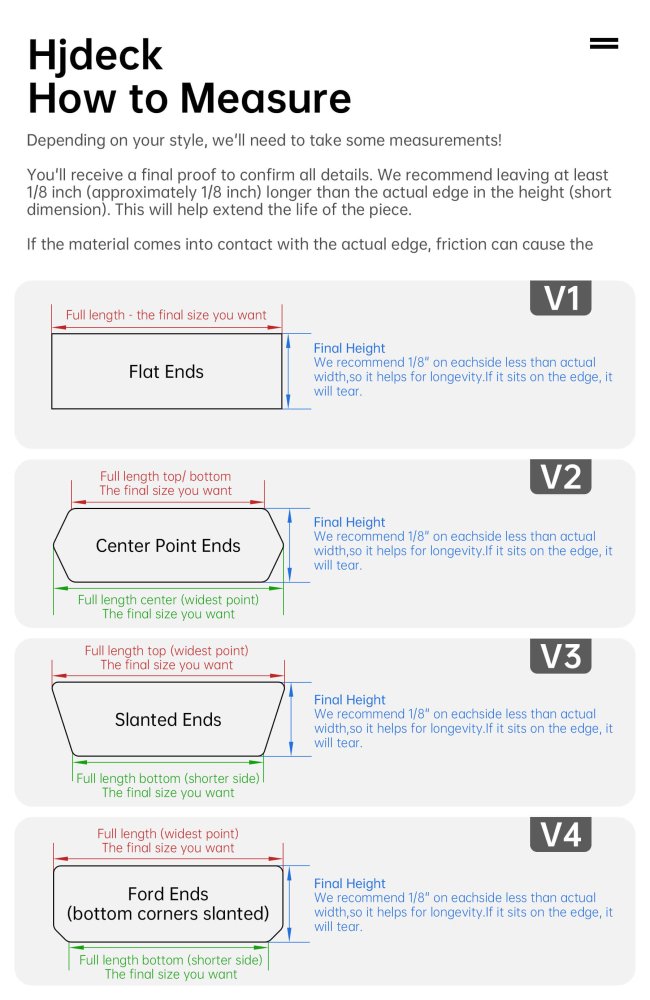 Hjdeck
How to Measure

Depending on your style, we'll need to take some measurements!

You'll receive a final proof to confirm all details. We recommend leaving at least 1/8 inch (approximately 1/8 inch) longer than the actual edge in the height (short dimension). This will help extend the life of the piece.

If the material comes into contact with the actual edge, friction can cause the

V1

Full length - the final size you want

Flat Ends

Final Height
We recommend 1/8" on eachside less than actual width,so it helps for longevity.If it sits on the edge, it will tear.

V2

Full length top/ bottom
The final size you want

Center Point Ends

Full length center (widest point)
The final size you want

Final Height
We recommend 1/8" on eachside less than actual width,so it helps for longevity.If it sits on the edge, it will tear.

V3

Full length top (widest point)
The final size you want

Slanted Ends

Full length bottom (shorter side)
The final size you want

Final Height
We recommend 1/8" on eachside less than actual width,so it helps for longevity.If it sits on the edge, it will tear.

V4

Full length (widest point)
The final size you want

Ford Ends
(bottom corners slanted)

Full length bottom (shorter side)
The final size you want

Final Height
We recommend 1/8" on eachside less than actual width,so it helps for longevity.If it sits on the edge, it will tear.