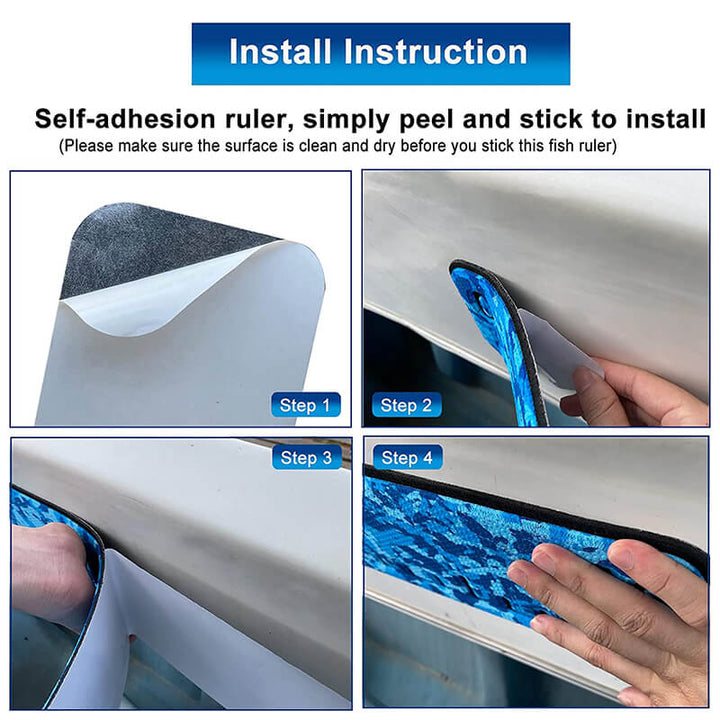 Install Instruction

Self-adhesion ruler, simply peel and stick to install
(Please make sure the surface is clean and dry before you stick this fish ruler)

Step 1

Step 2

Step 3

Step 4